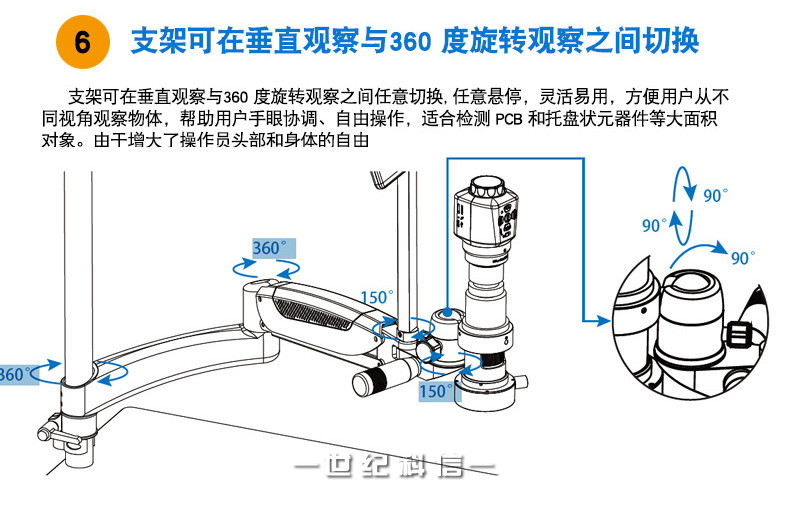 6 支架可在垂直观察与360 度旋转观察之间切换

支架可在垂直观察与360 度旋转观察之间任意切换,任意悬停，灵活易用，方便用户从不同视角观察物体，帮助用户手眼协调、自由操作，适合检测 PCB 和托盘状元器件等大面积对象。由干增大了操作员头部和身体的自由

360°

150°

360°

150°

90°

90°

90°

一世纪科信一